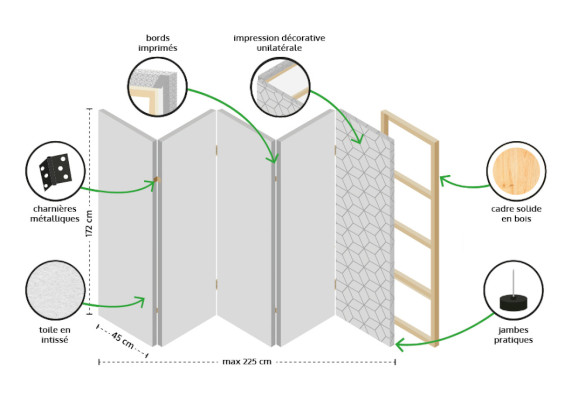 bords imprimés

impression décorative unilatérale

charnières métalliques

172 cm

toile en intissé

45 cm

max 225 cm

cadre solide en bois

jambes pratiques